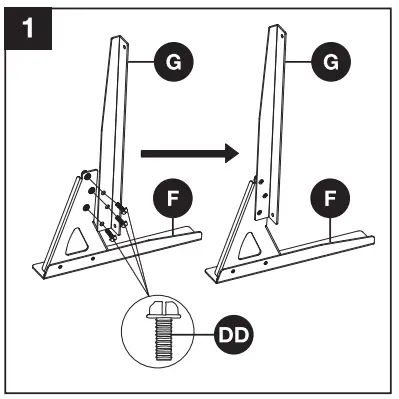 1

G

G

F

F

DD