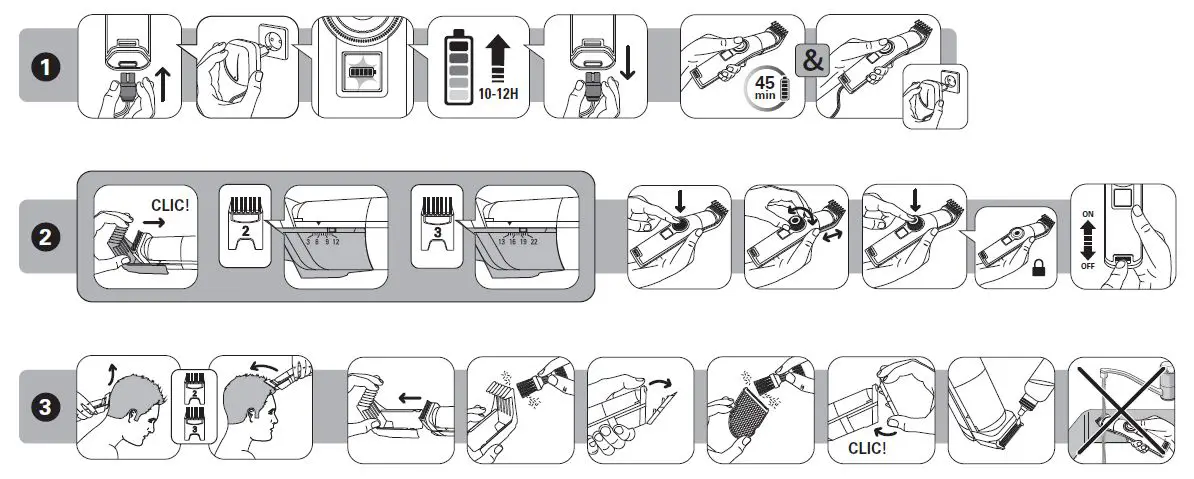 1
10-12H
45 min
&

2
CLIC!
2
3 6 9 12
3
13 16 19 22
ON
OFF

3
2
3
CLIC!