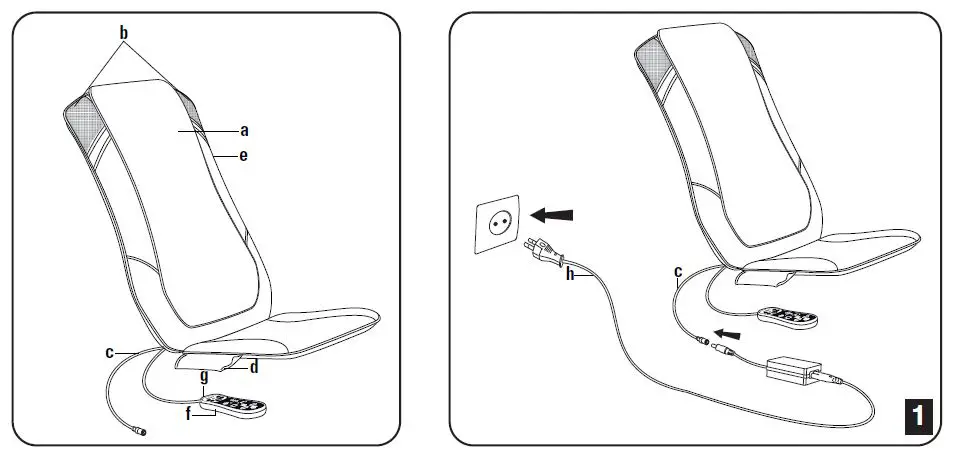 b
a
e
c
d
g
f

h
c
1