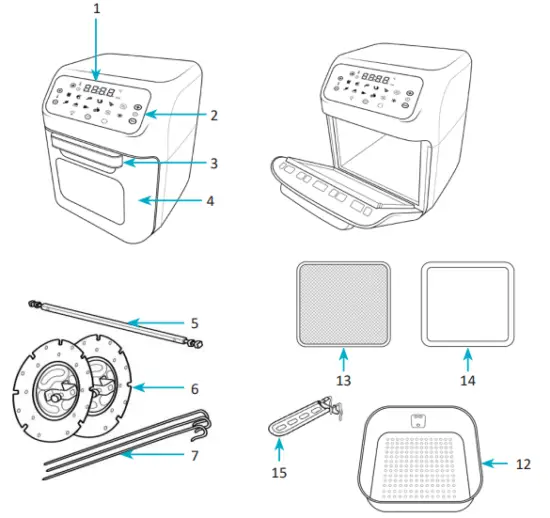 1
2
3
4
5
6
7
13
14
15
12