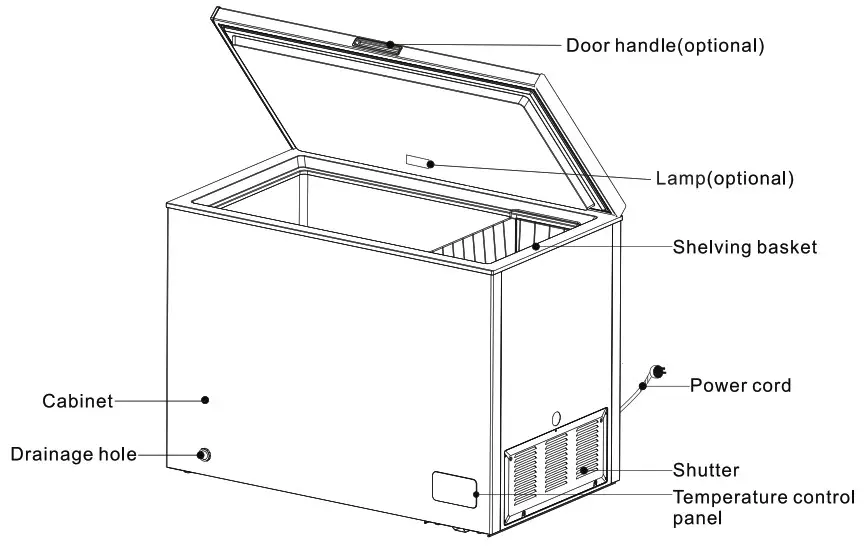 Door handle(optional)
Lamp(optional)
Shelving basket
Power cord
Cabinet
Drainage hole
Shutter
Temperature control panel