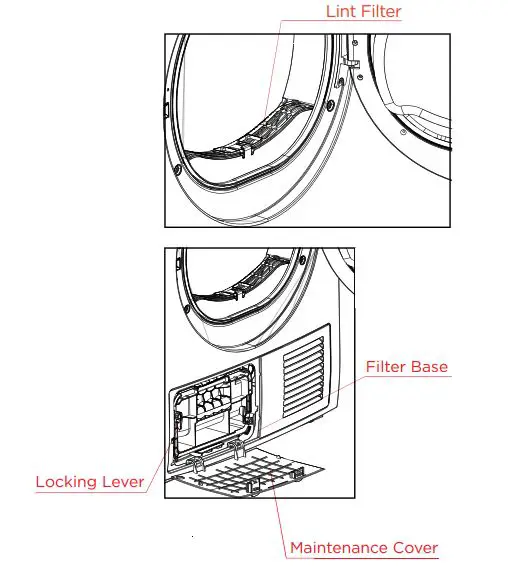 Lint Filter

Filter Base

Locking Lever

Maintenance Cover