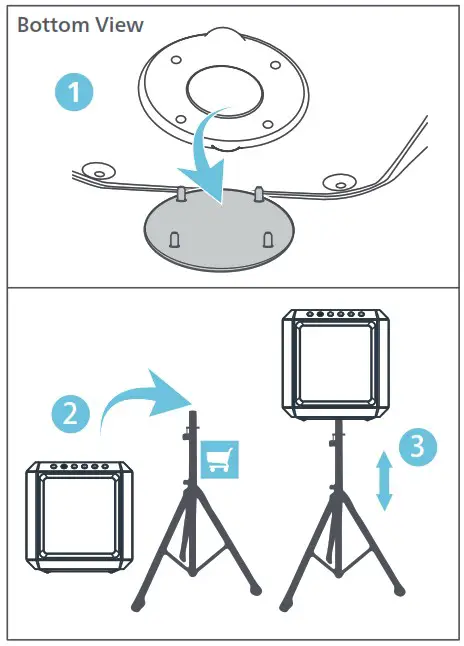 Bottom View

1

2

3