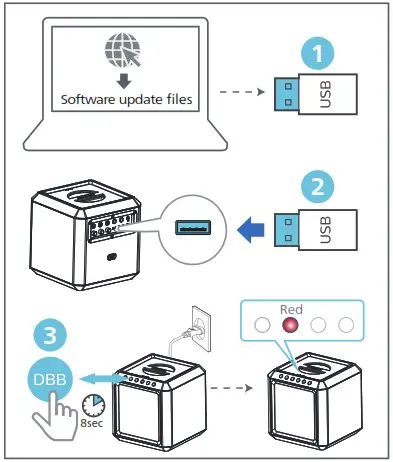 Software update files

1

USB

2

USB

3

DBB

8sec

Red