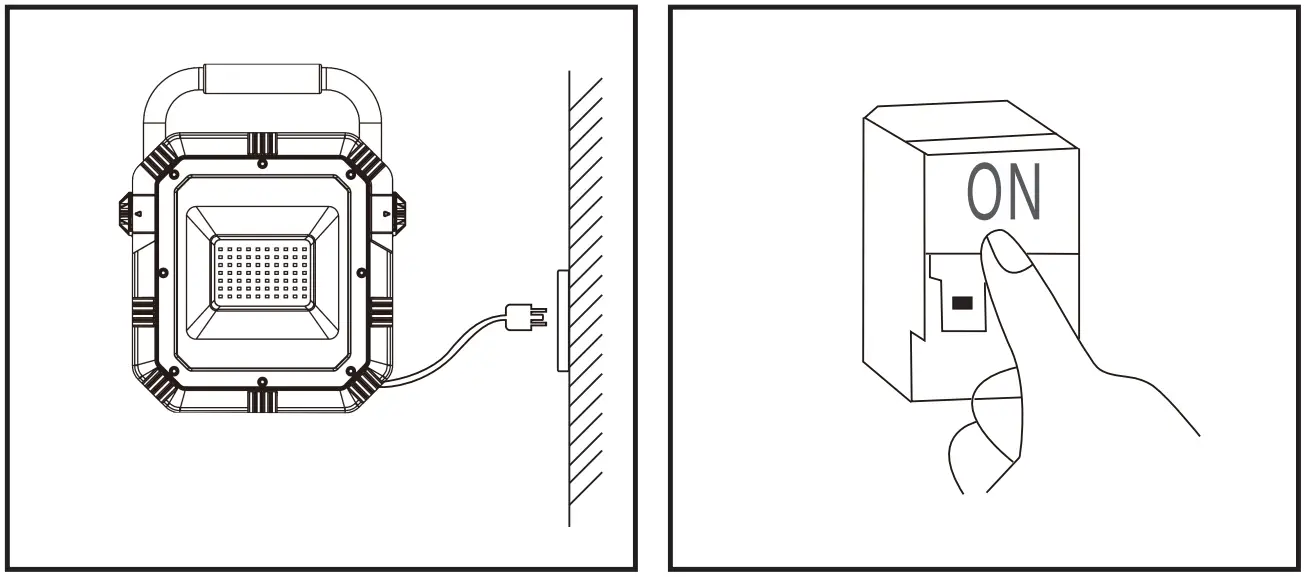 ON