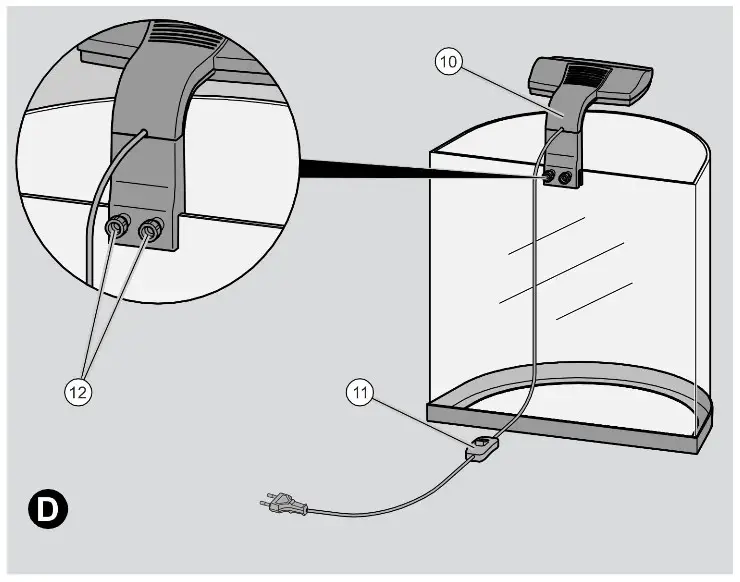 10

12

11

D