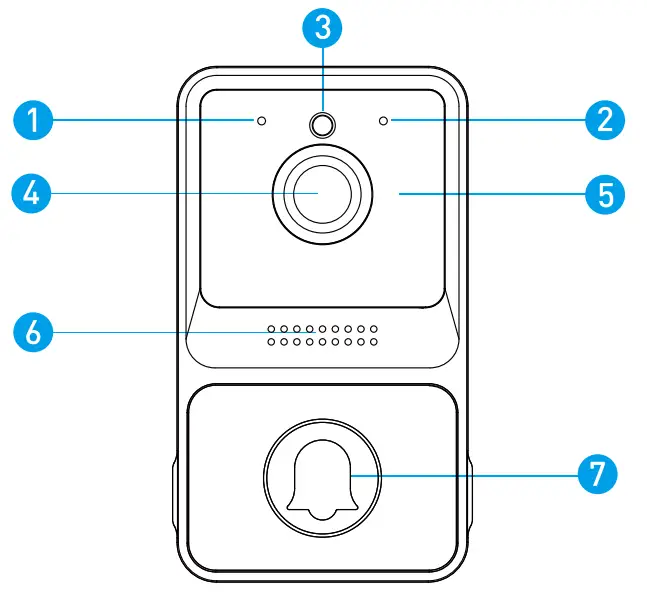 3
1
2
4
5
6
7