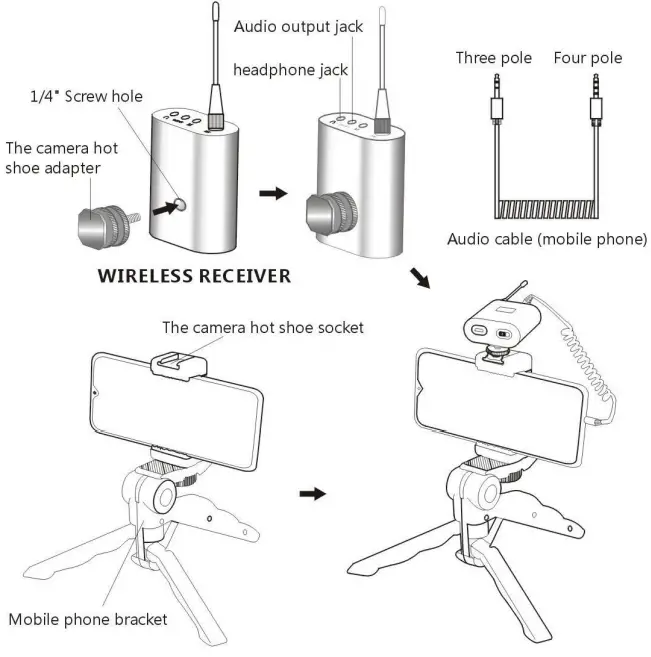 Audio output jack

headphone jack

1/4" Screw hole

The camera hot shoe adapter

Three pole

Four pole

Audio cable (mobile phone)

WIRELESS RECEIVER

The camera hot shoe socket

Mobile phone bracket