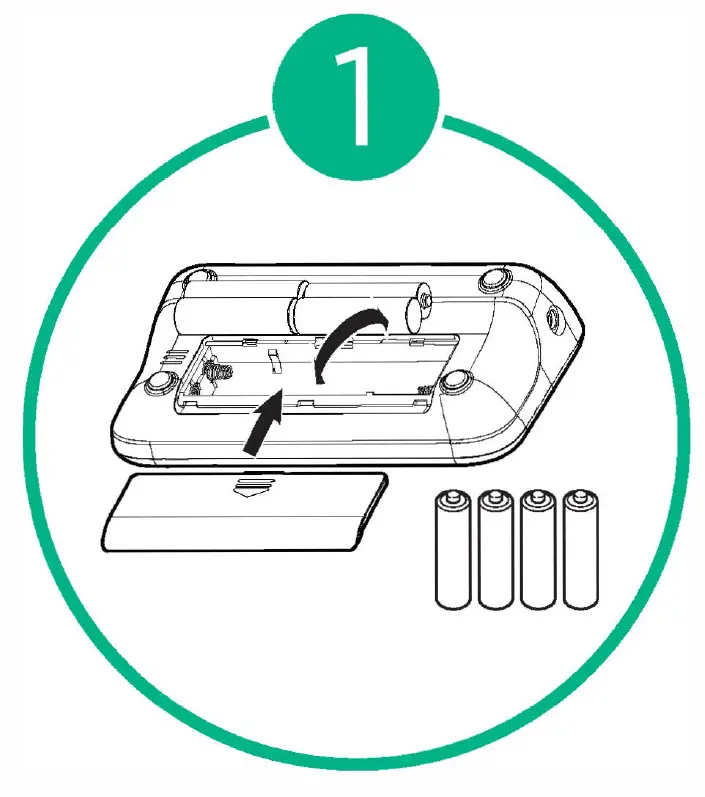 1