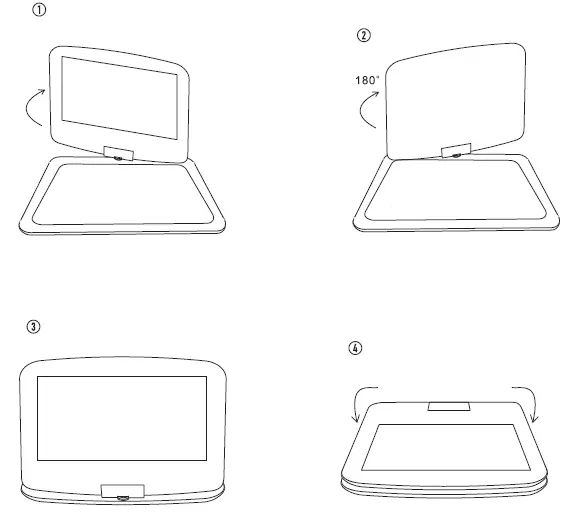 ①

②

180°

③

④