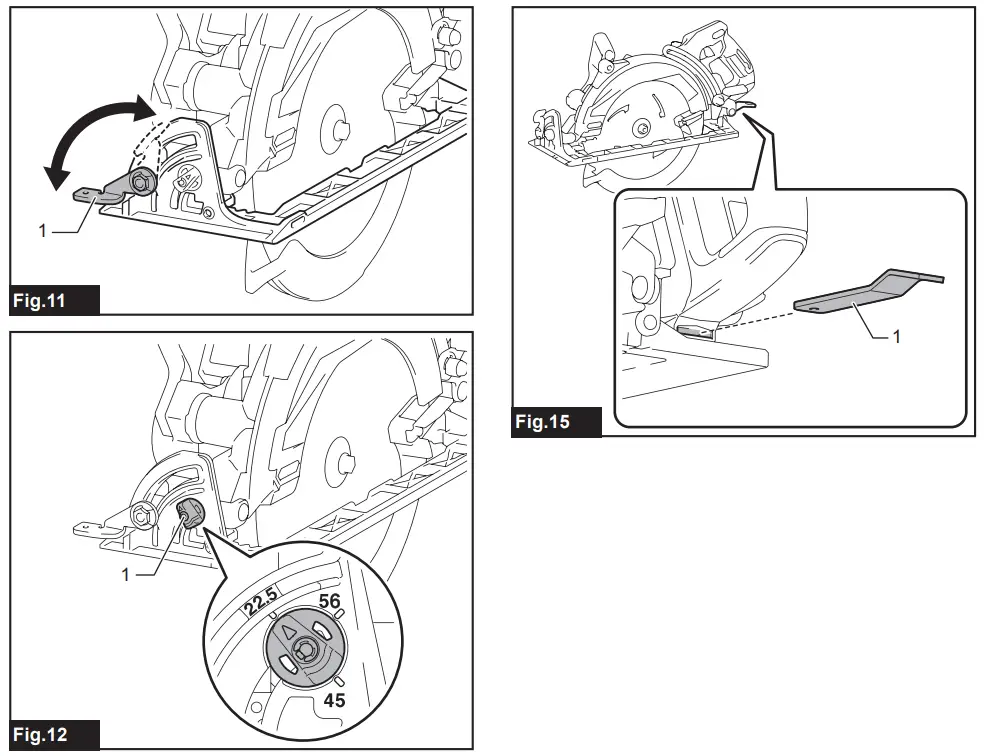 1

Fig.11

1

22.5

56

45

Fig.12

1

Fig.15