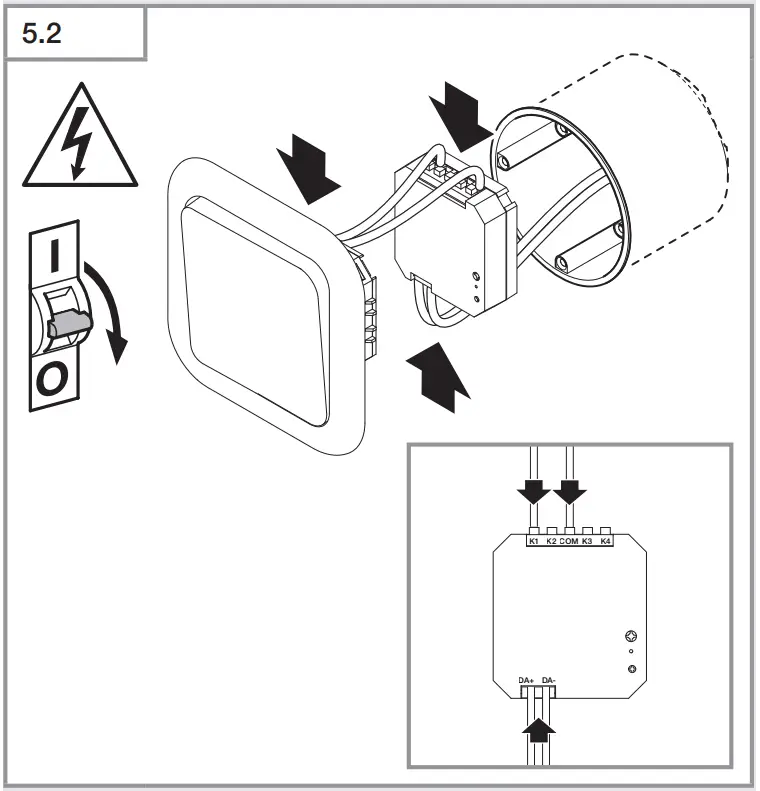 5.2

I

O

K1 K2 COM K3 K4

DA+ DA-