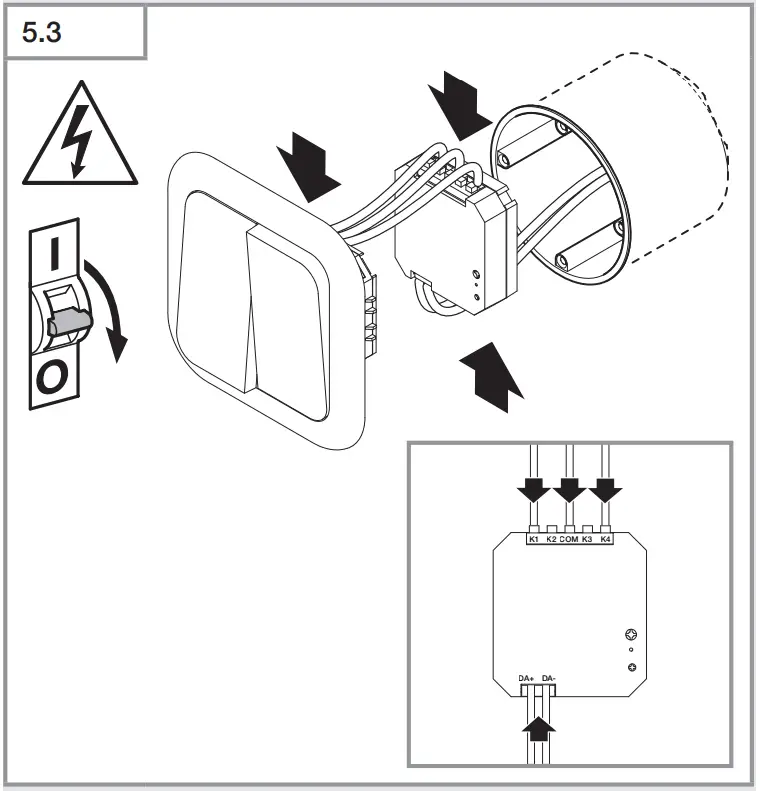 5.3

I

O

K1 K2 COM K3 K4

DA+ DA-