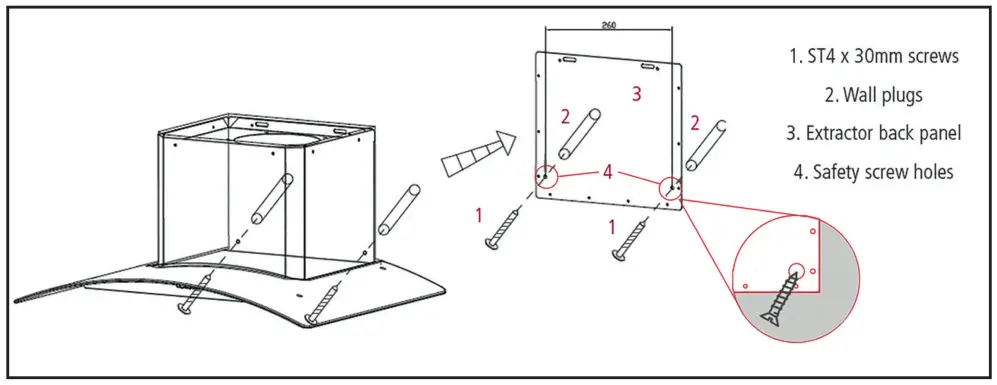 260

3

2

2

4

1

1

1. ST4 x 30mm screws

2. Wall plugs

3. Extractor back panel

4. Safety screw holes