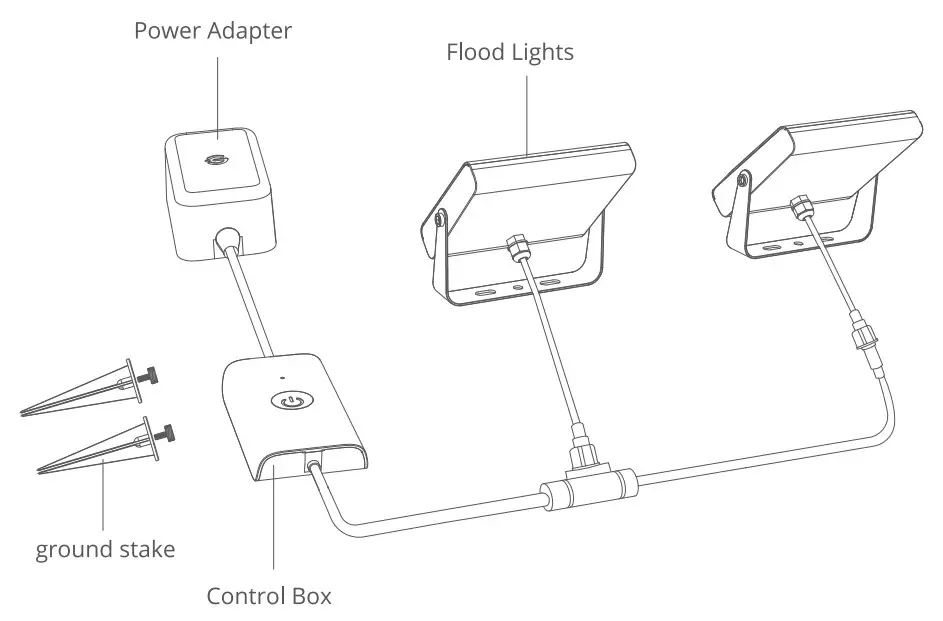 Power Adapter

Flood Lights

ground stake

Control Box