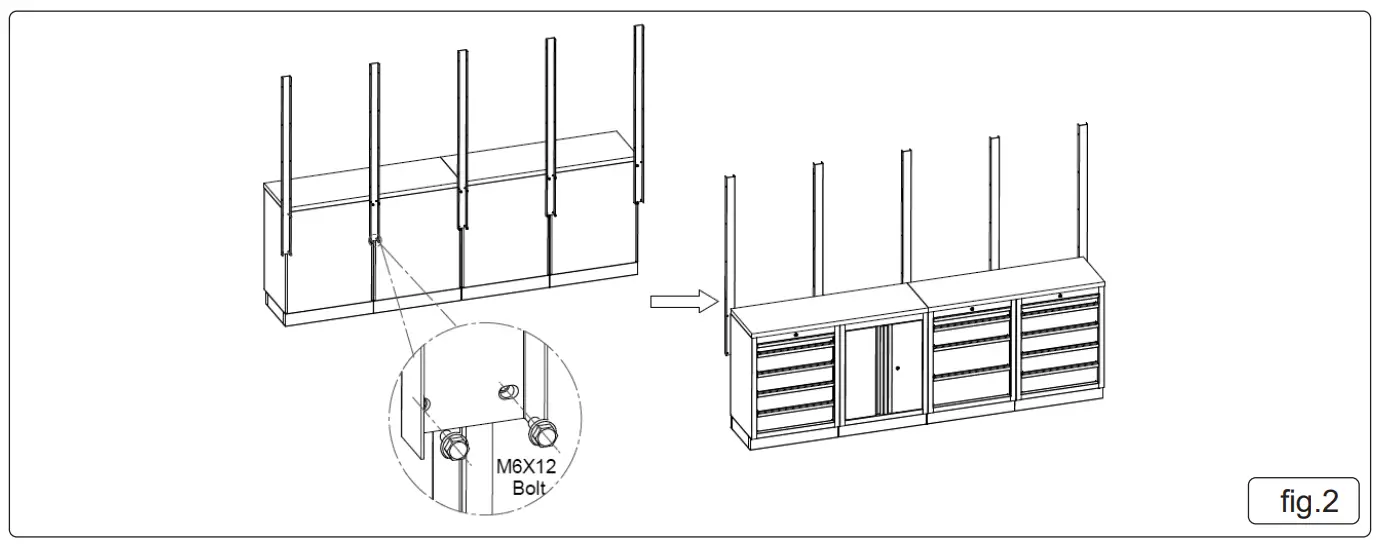 M6X12
Bolt

fig.2