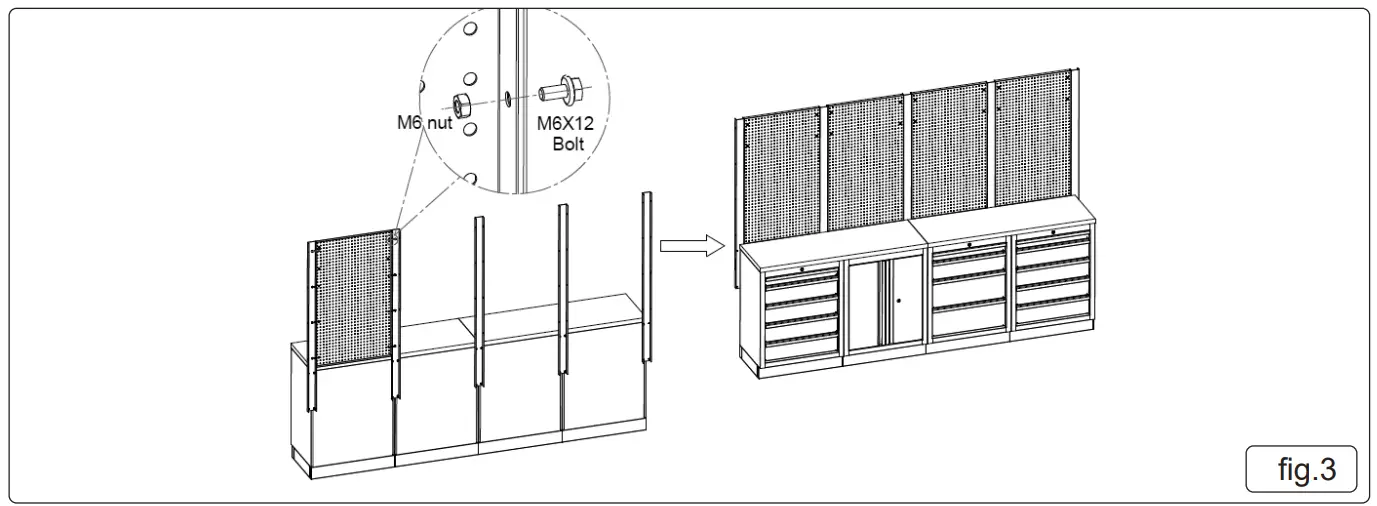 M6 nut

M6X12
Bolt

fig.3