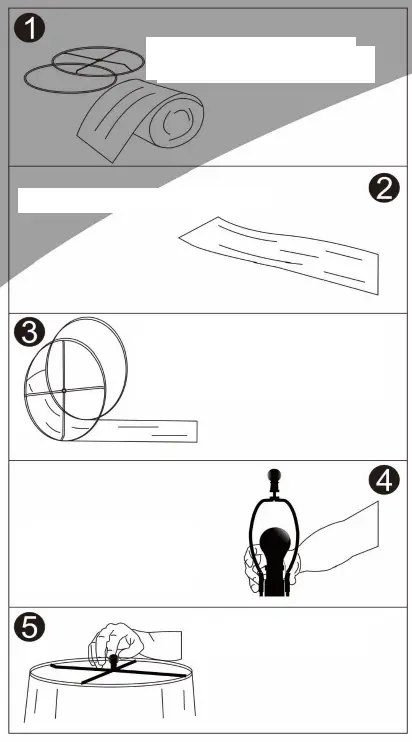 1

2

3

4

5