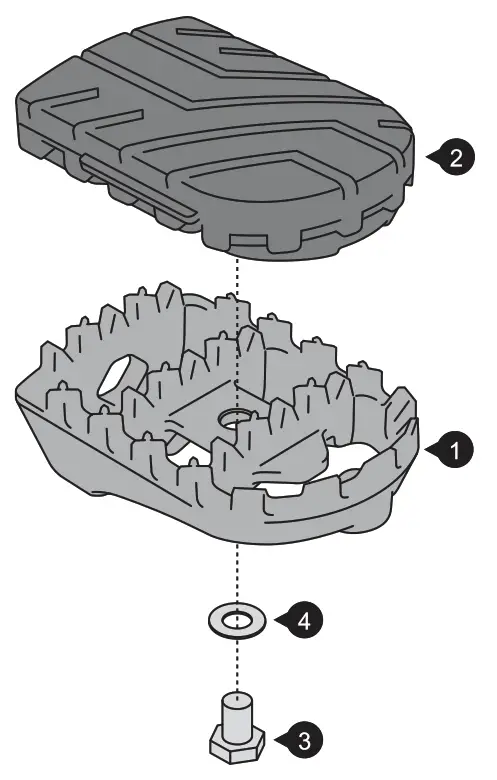 2

1

4

3