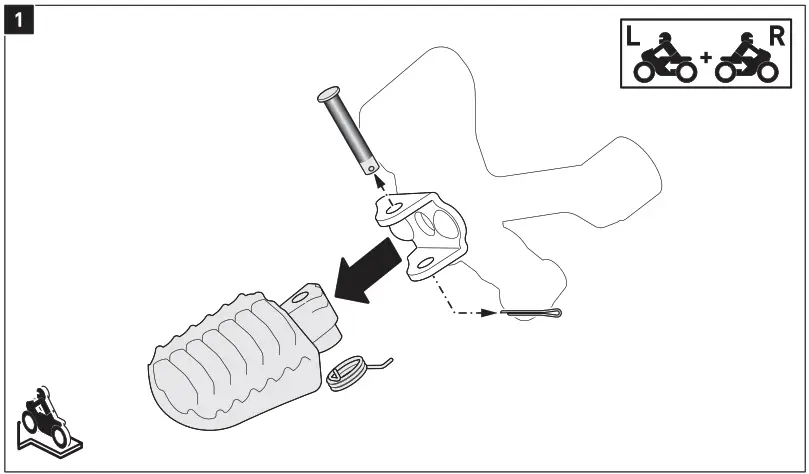 1

L + R