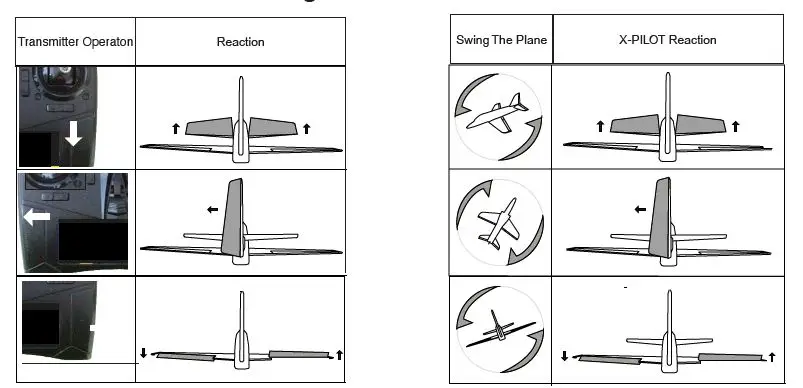 | Transmitter Operaton | Reaction |
|---|---|
| | |
| | |
| | |

| Swing The Plane | X-PILOT Reaction |
|---|---|
| | |
| | |
| | |