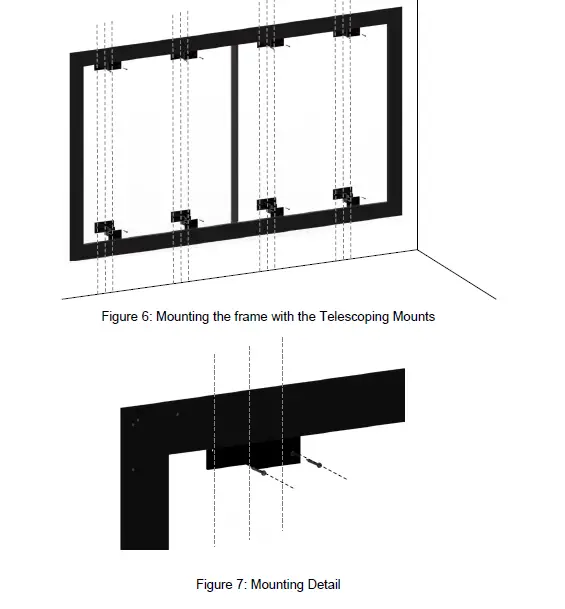 Figure 6: Mounting the frame with the Telescoping Mounts

Figure 7: Mounting Detail