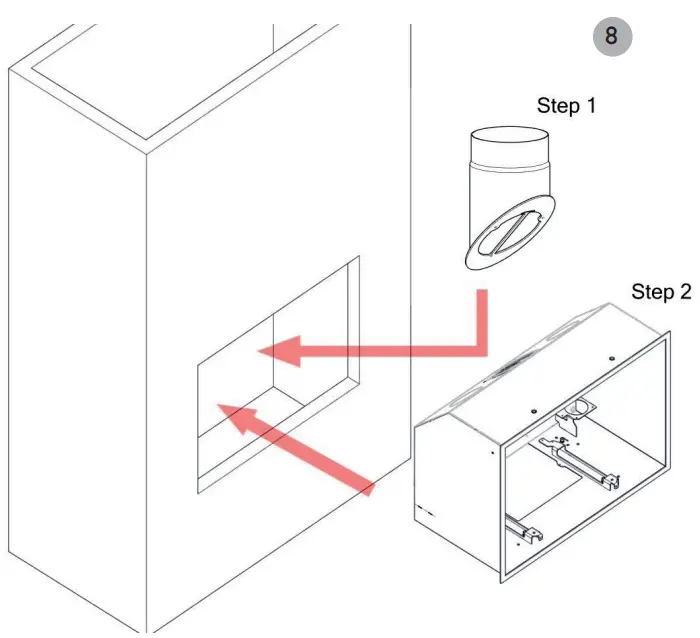 8

Step 1

Step 2