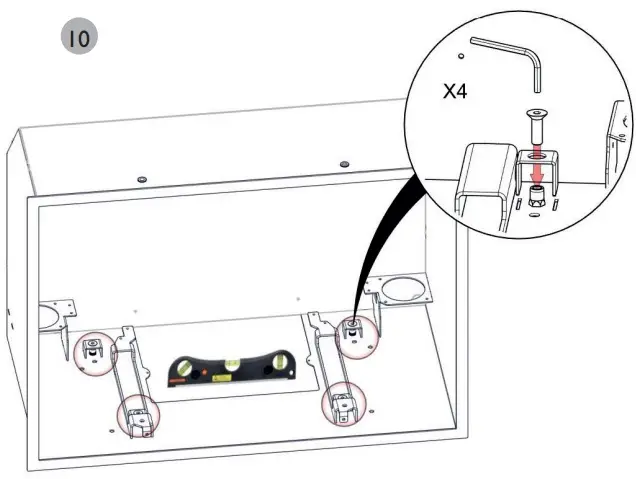 10

X4