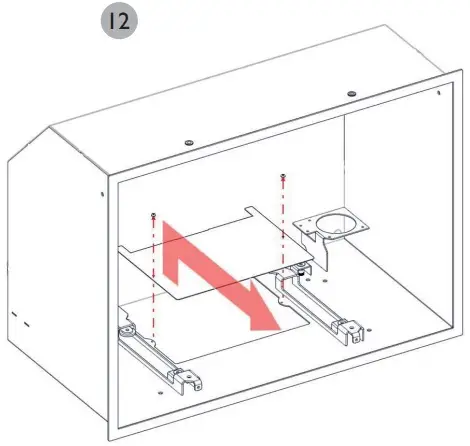 12