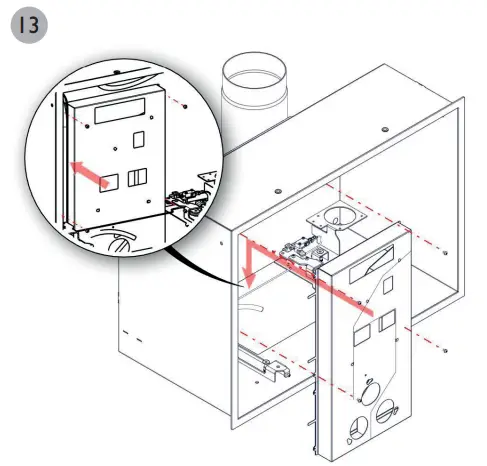 13