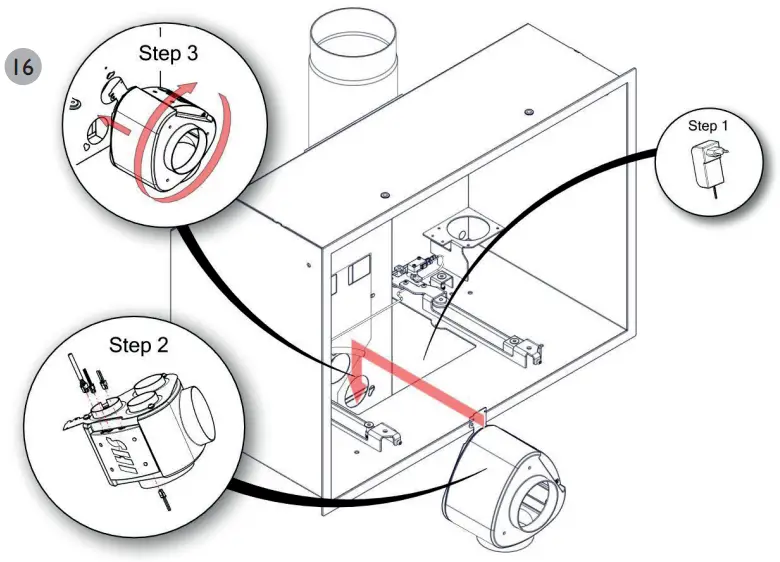 16

Step 3

Step 1

Step 2