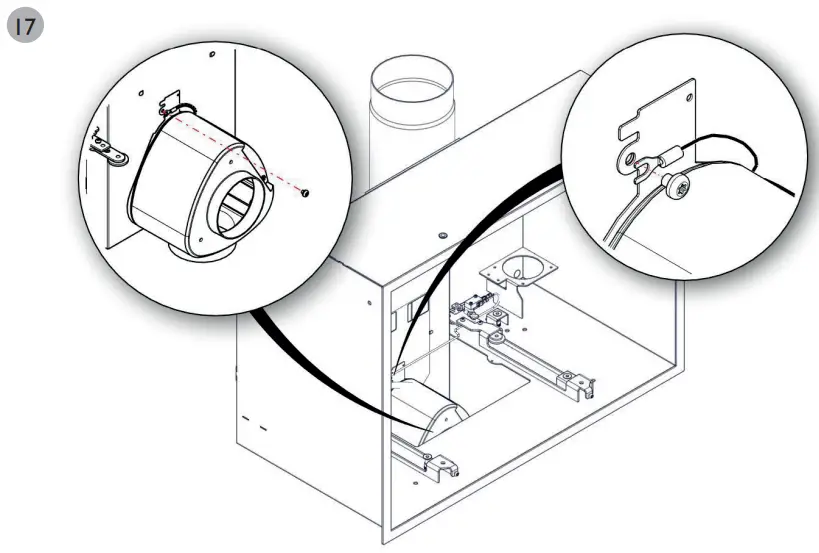 17