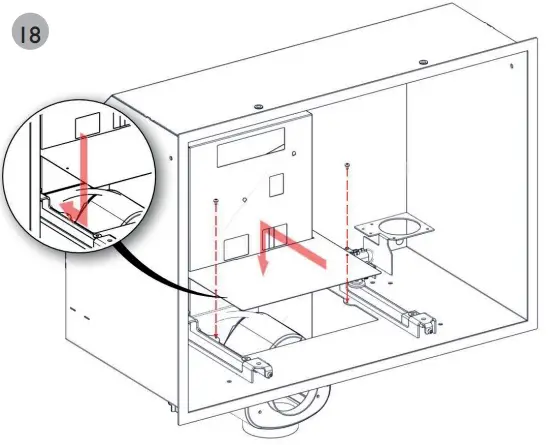 18