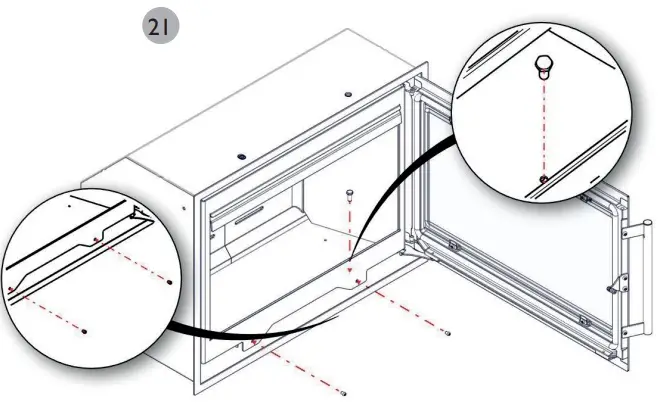 21