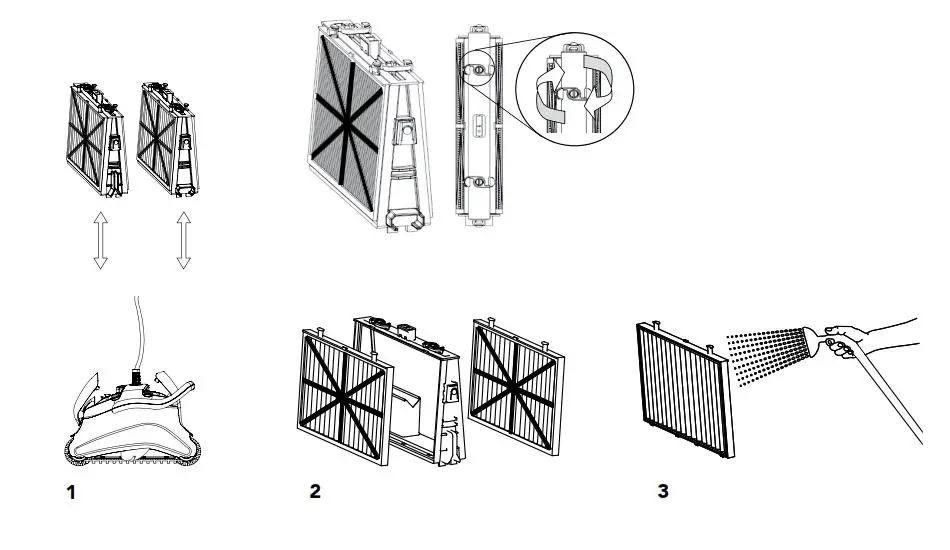 1

2

3