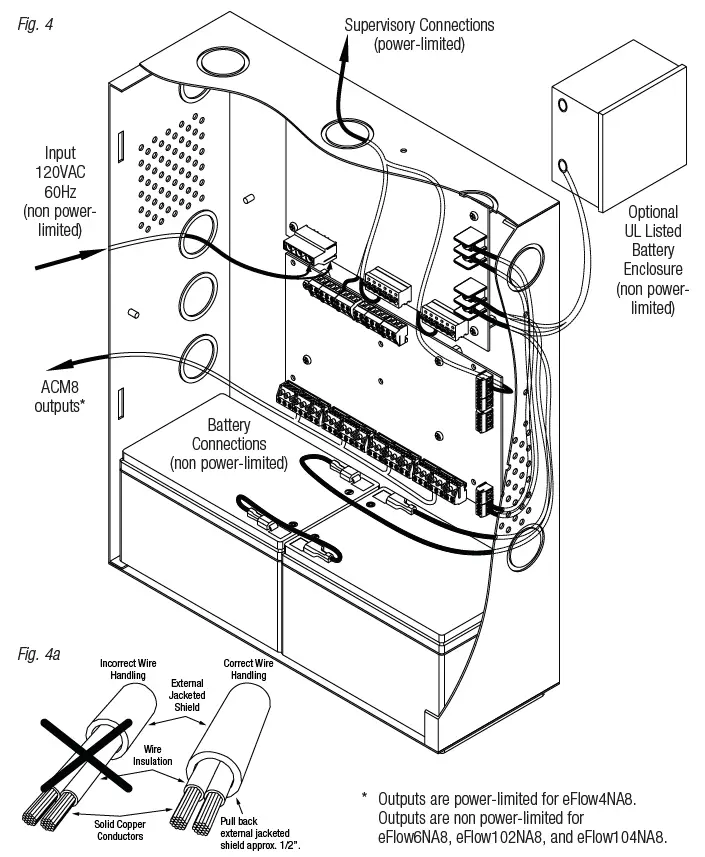 Fig. 4

Supervisory Connections (power-limited)

Input 120VAC 60Hz (non power-limited)

Optional UL Listed Battery Enclosure (non power-limited)

ACM8 outputs*

Battery Connections (non power-limited)

Fig. 4a

Incorrect Wire Handling

Correct Wire Handling

External Jacketed Shield

Wire Insulation

Solid Copper Conductors

Pull back external jacketed shield approx. 1/2".

* Outputs are power-limited for eFlow4NA8. Outputs are non power-limited for eFlow6NA8, eFlow102NA8, and eFlow104NA8.