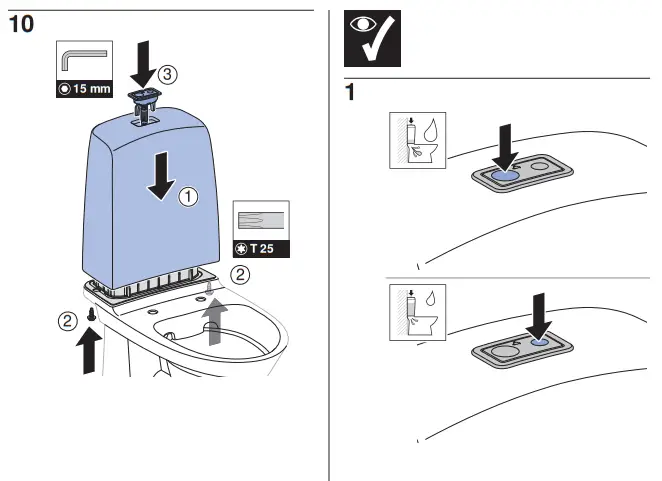 10

15 mm

③

①

T 25

②

②

1