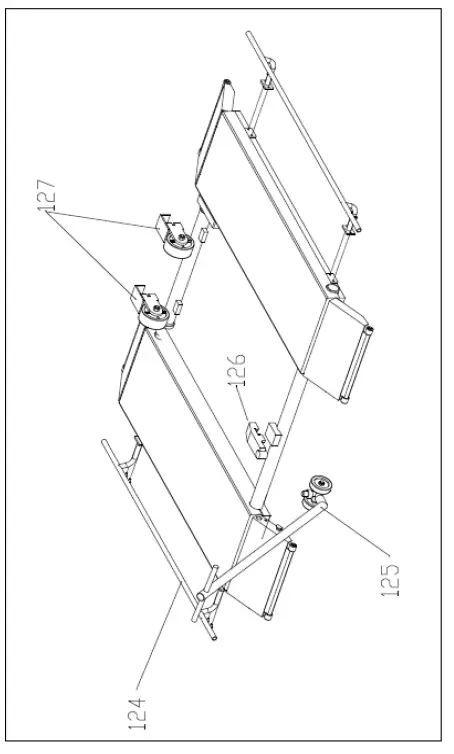 127

126

125

124