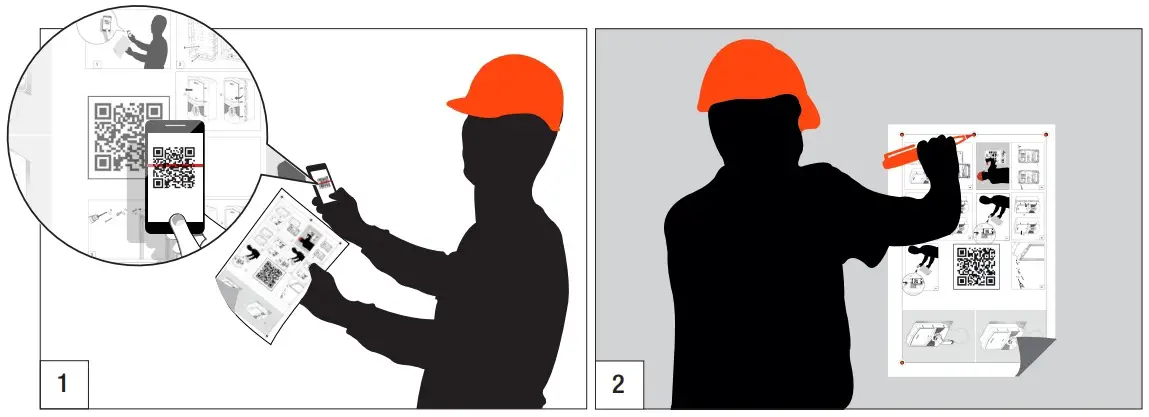 1

2