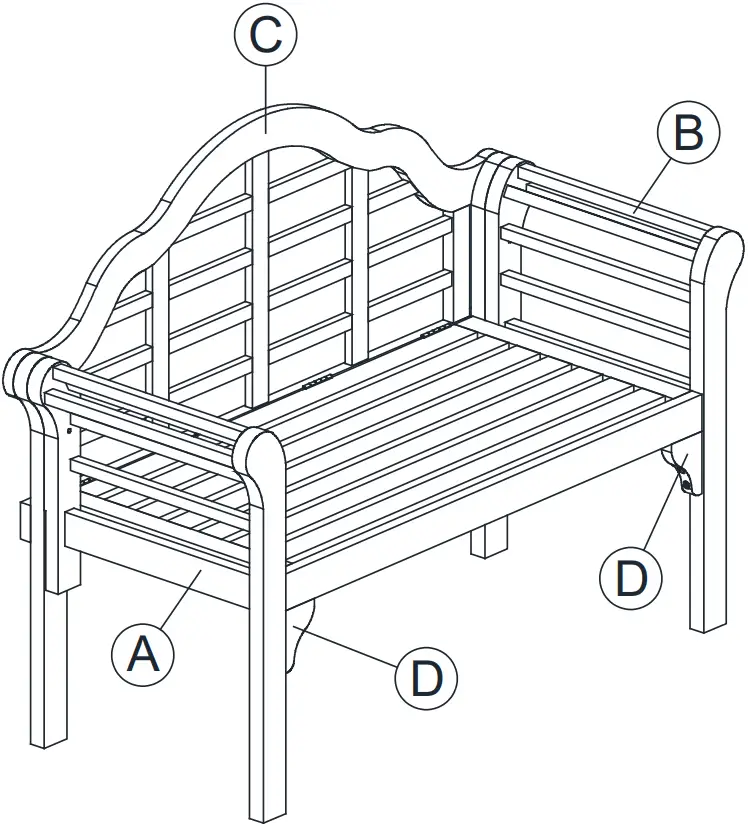 C
B
D
A
D