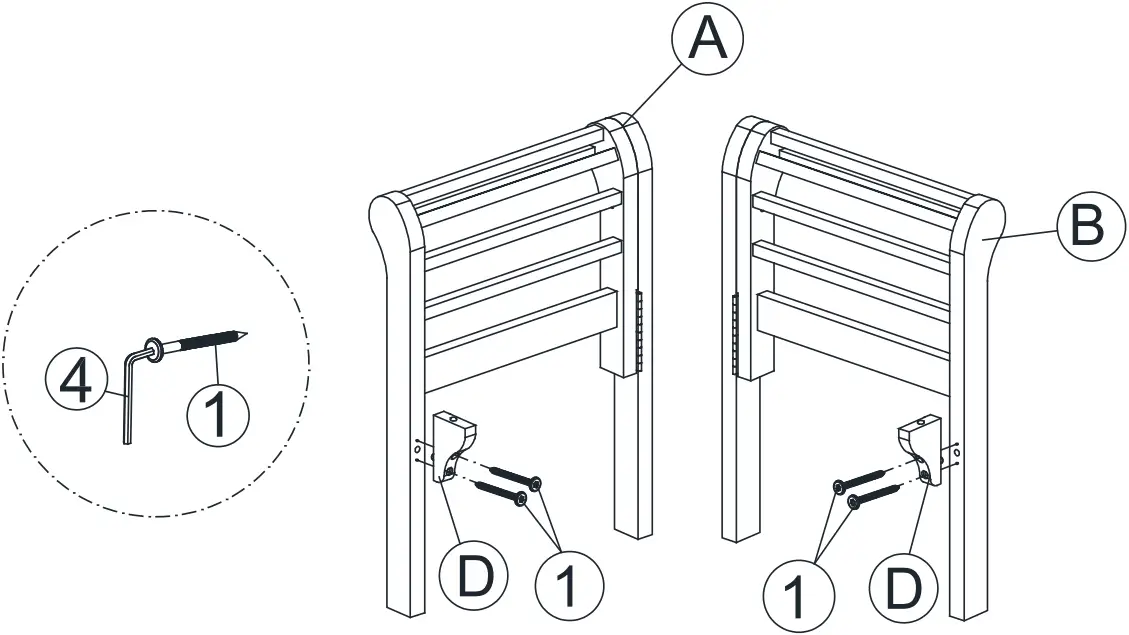 A
B
4
1
D
1
1
D