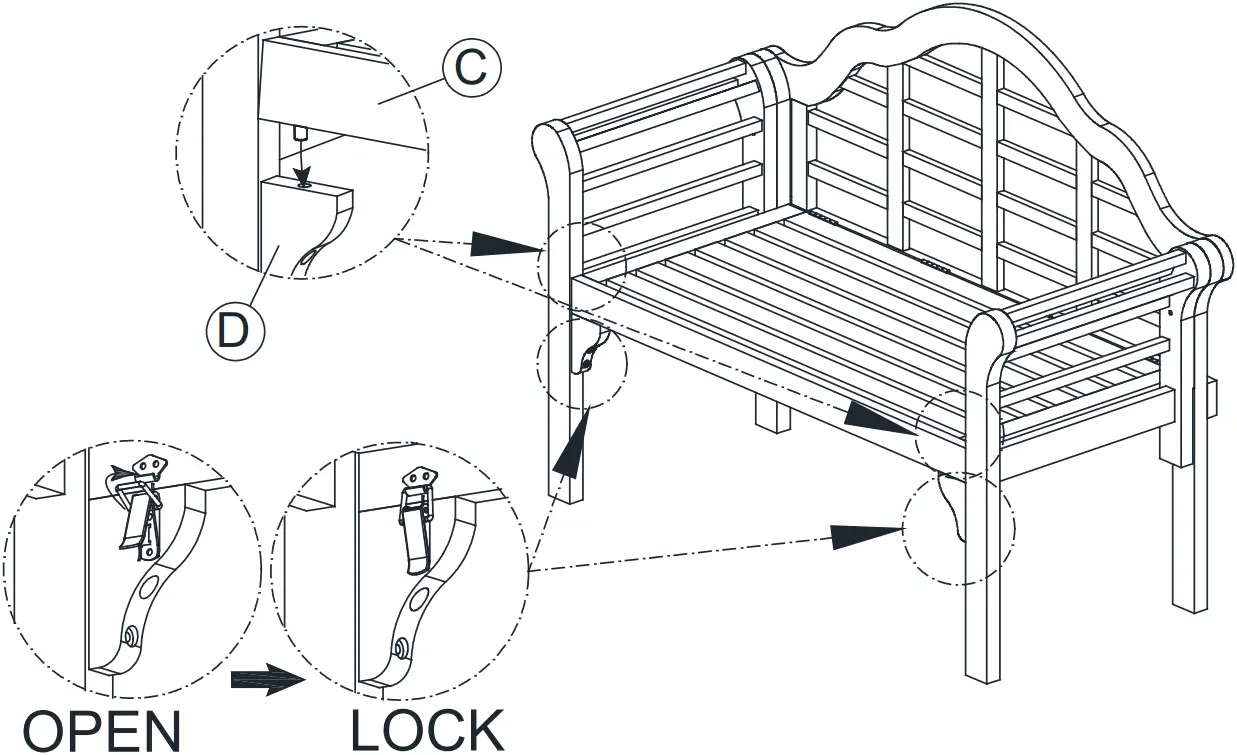 C

D

OPEN

LOCK