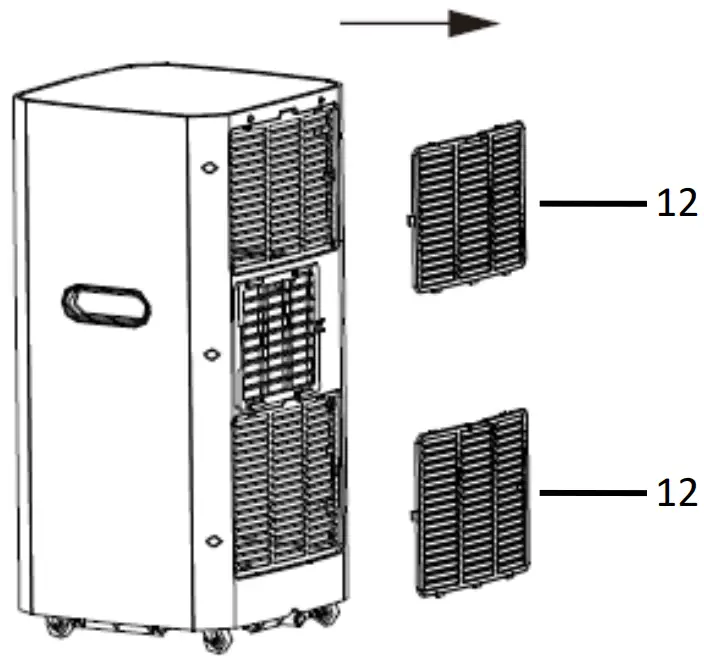 12

12