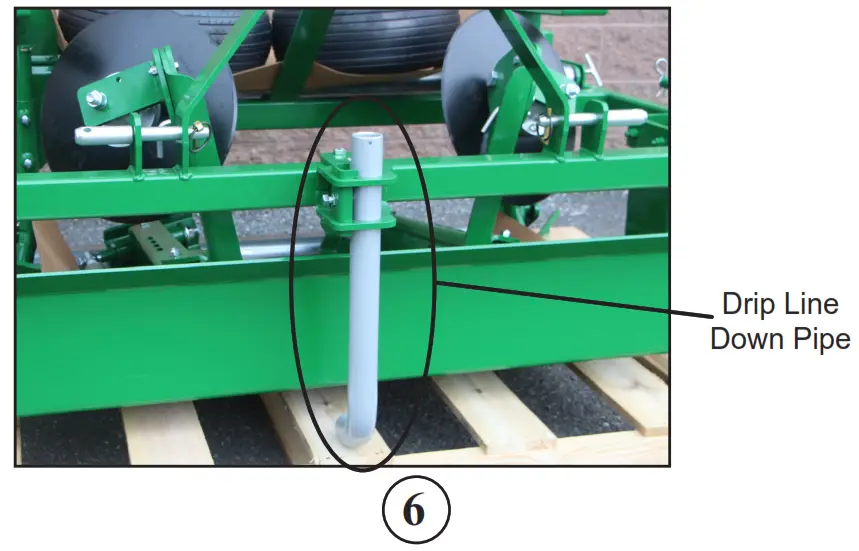 Drip Line
Down Pipe

6