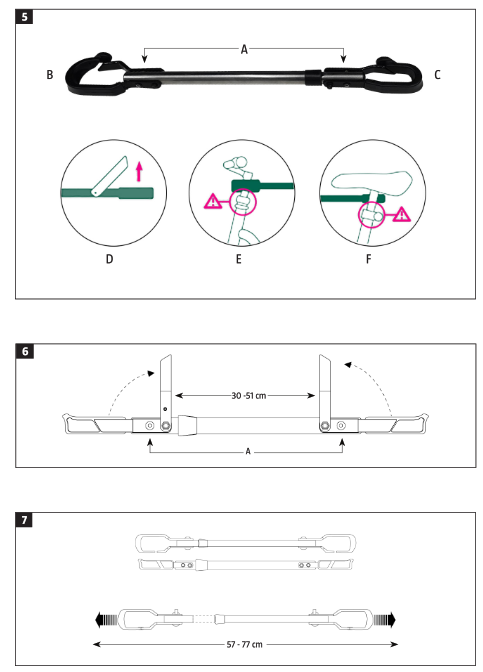 5

A

B

C

D

E

F

6

30 -51 cm

A

7

57 - 77 cm