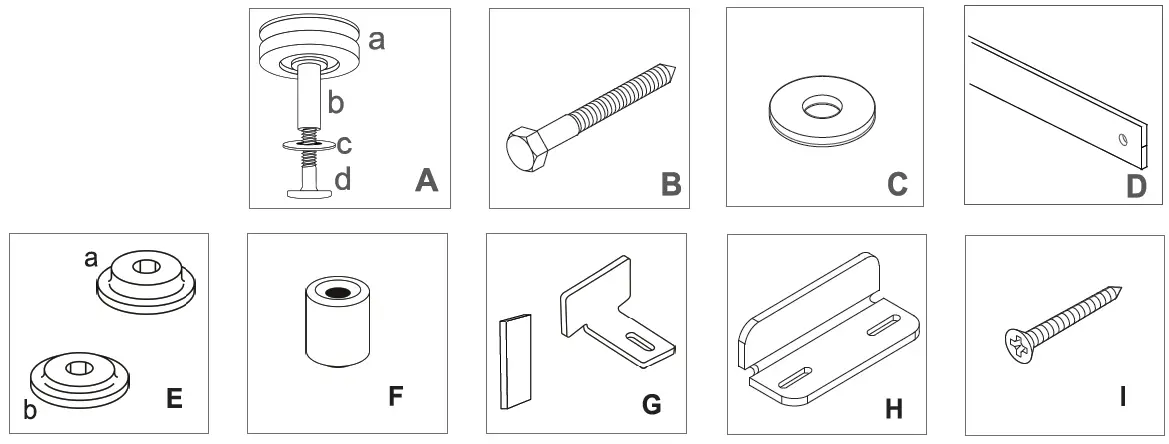 a
b
c
d
A

B

C

D

a
b
E

F

G

H

I