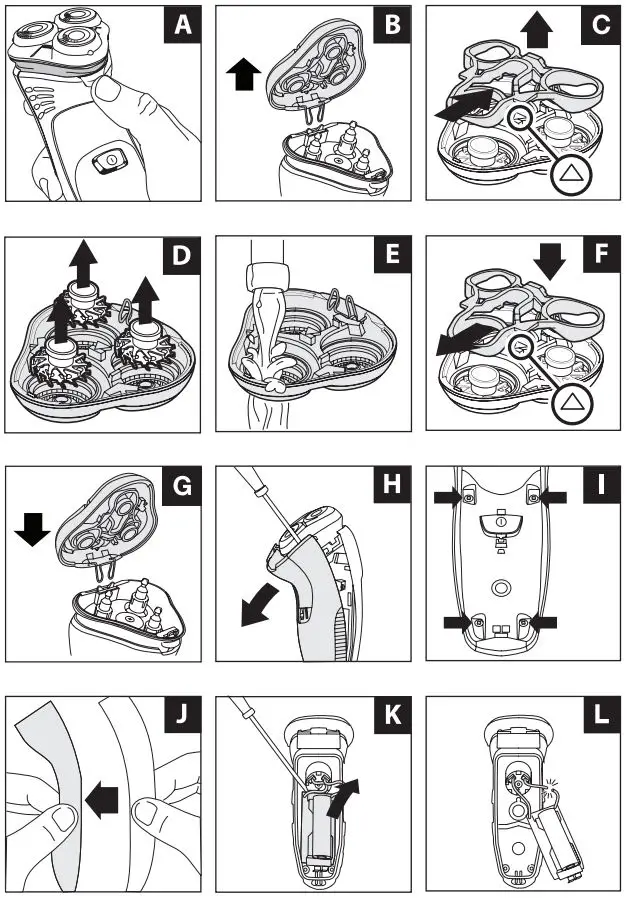 A

B

C

D

E

F

G

H

I

J

K

L