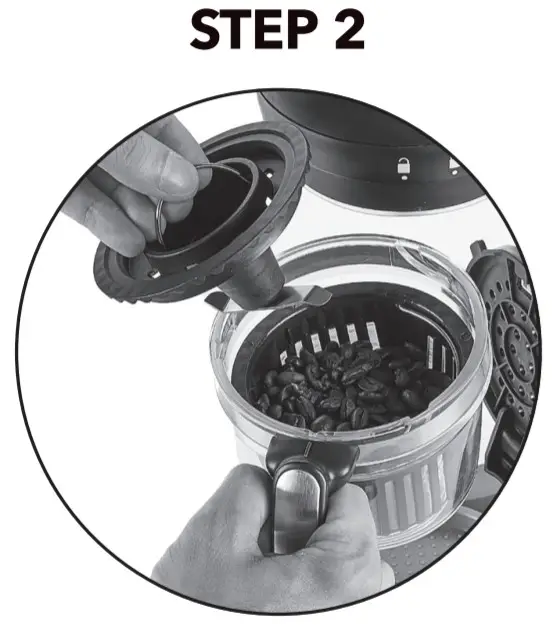 STEP 2