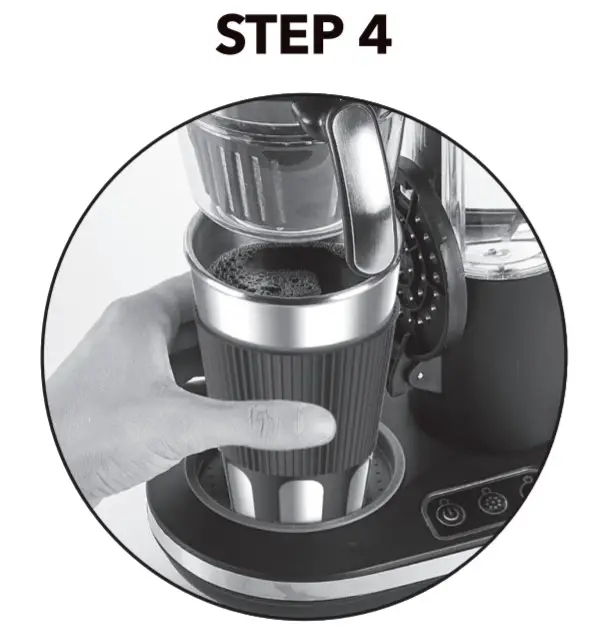 STEP 4