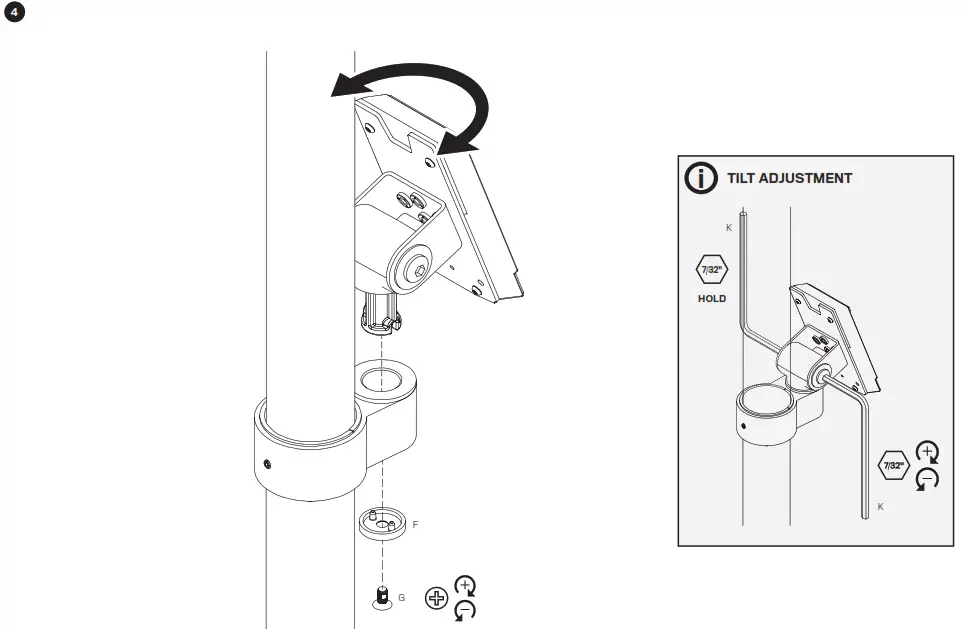 4

F

G

TILT ADJUSTMENT

K

7/32"

HOLD

7/32"

K